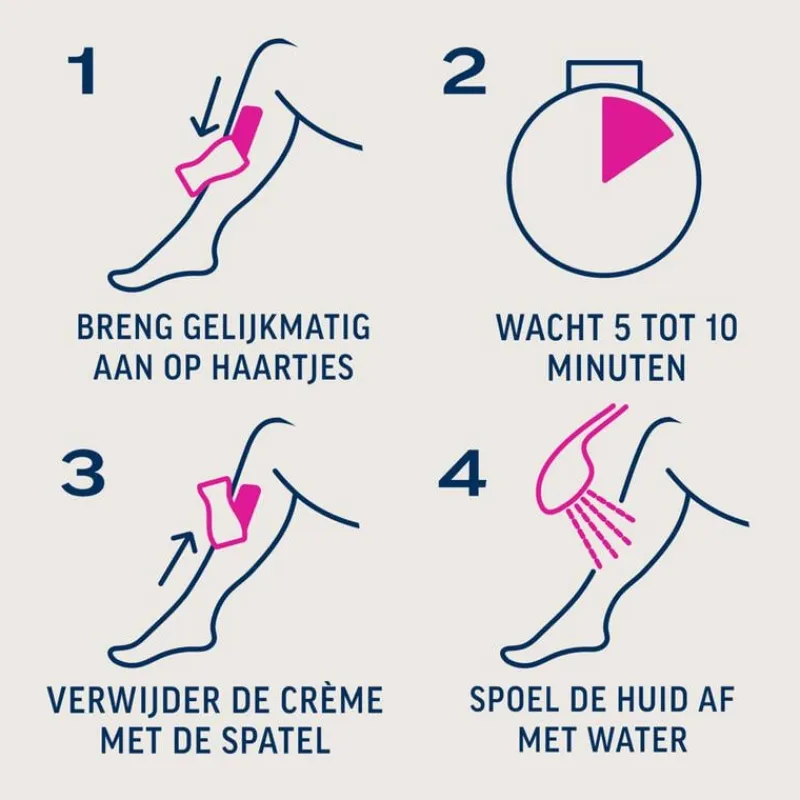 1

BRENG GELIJKMATIG AAN OP HAARTJES

2

WACHT 5 TOT 10 MINUTEN

3

VERWIJDER DE CRÈME MET DE SPATEL

4

SPOEL DE HUID AF MET WATER