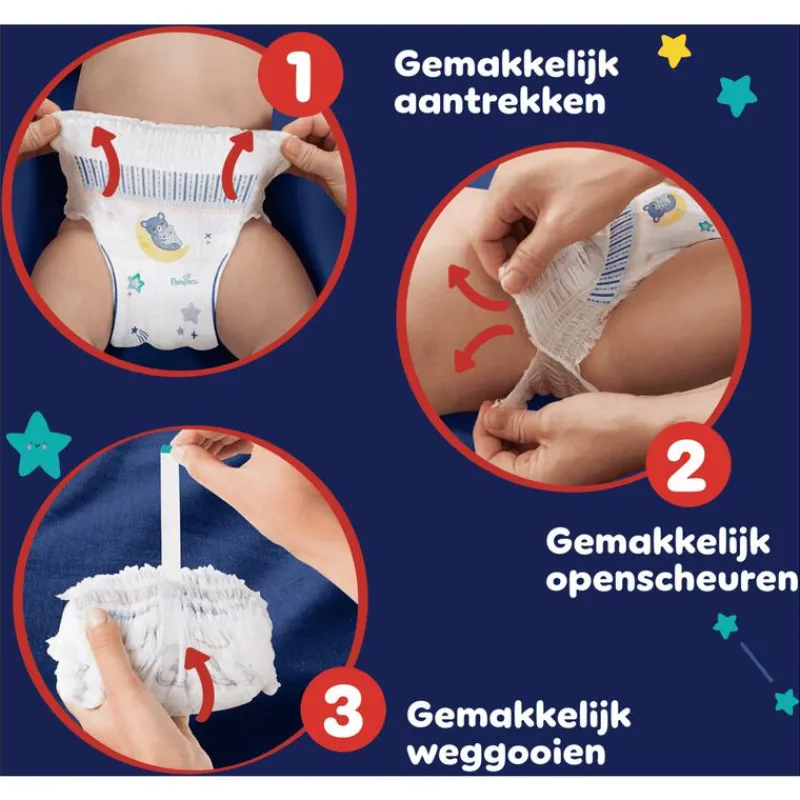 1
Gemakkelijk aantrekken

Pampers

2
Gemakkelijk openscheuren

3
Gemakkelijk weggooien