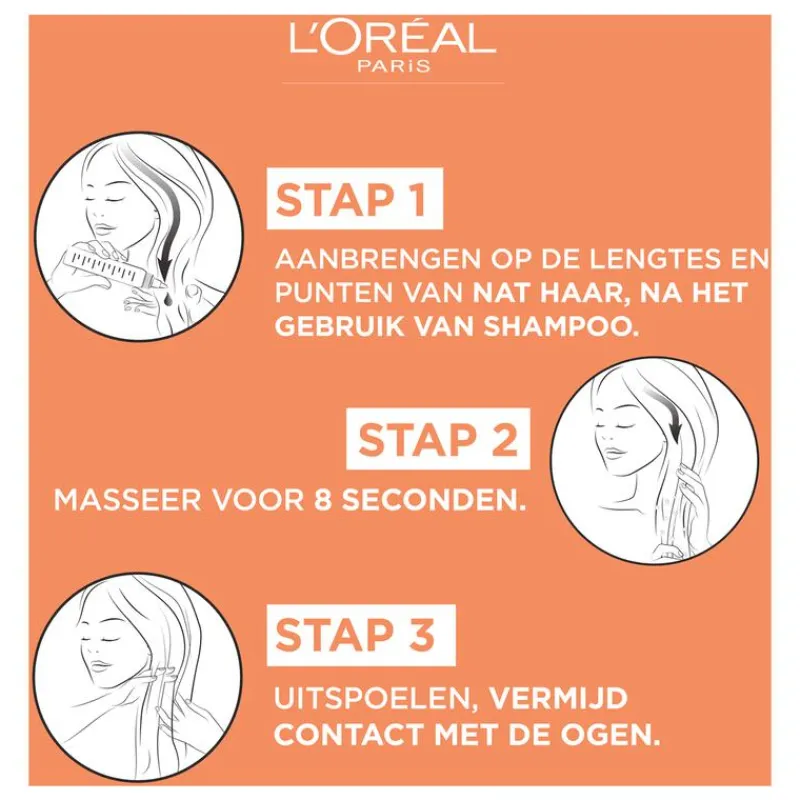 L'ORÉAL
PARIS

STAP 1

AANBRENGEN OP DE LENGTES EN PUNTEN VAN NAT HAAR, NA HET GEBRUIK VAN SHAMPOO.

STAP 2

MASSEER VOOR 8 SECONDEN.

STAP 3

UITSPOELEN, VERMIJD CONTACT MET DE OGEN.