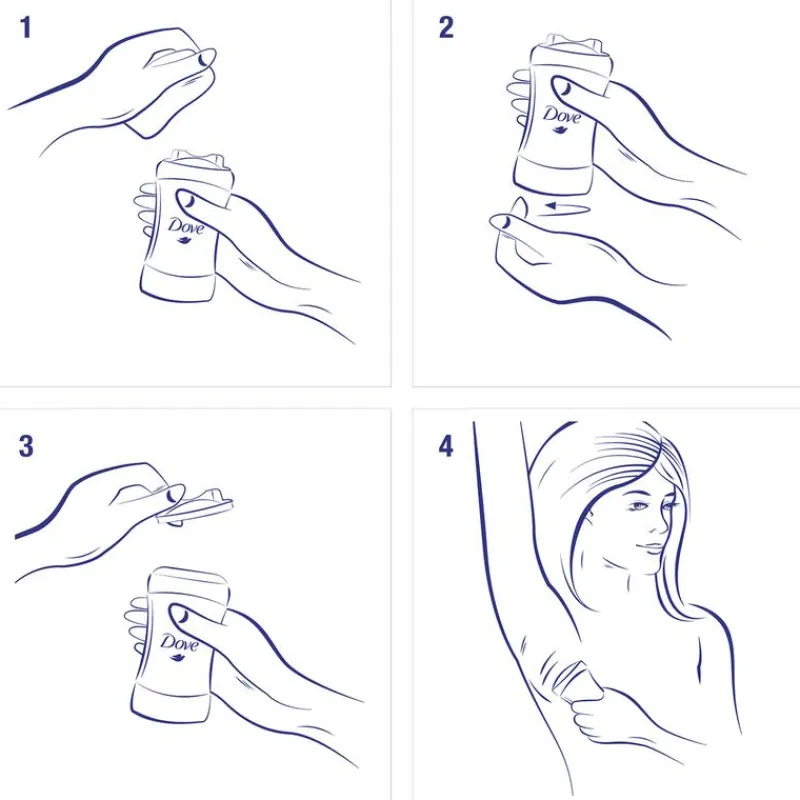 1

Dove

2

Dove

3

Dove

4